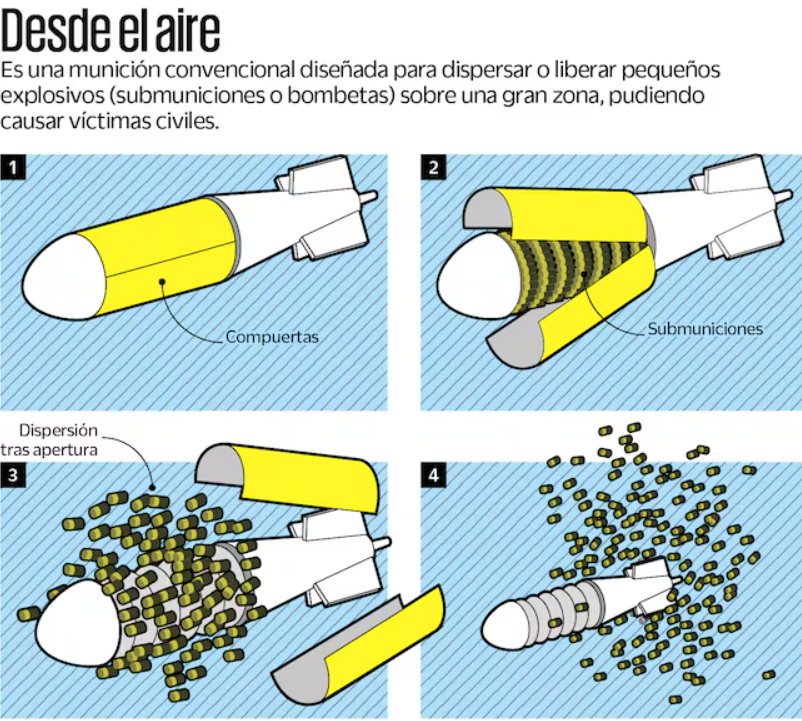 Desde el aire

Es una munición convencional diseñada para dispersar o liberar pequeños explosivos (submuniciones o bombetas) sobre una gran zona, pudiendo causar víctimas civiles.

1

Compuertas

2

Submuniciones

Dispersión tras apertura

3

4